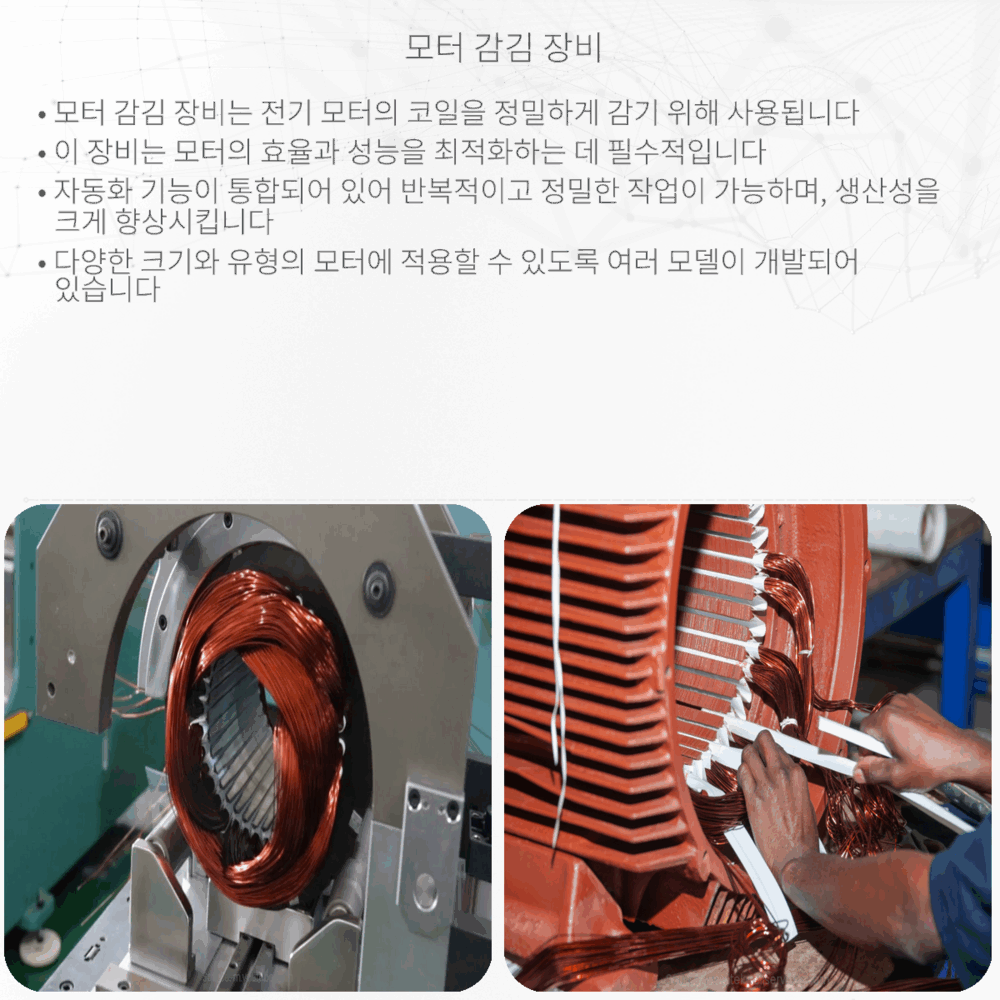 모터 감김 장비

• 모터 감김 장비는 전기 모터의 코일을 정밀하게 감기 위해 사용됩니다
• 이 장비는 모터의 효율과 성능을 최적화하는 데 필수적입니다
• 자동화 기능이 통합되어 있어 반복적이고 정밀한 작업이 가능하며, 생산성을 크게 향상시킵니다
• 다양한 크기와 유형의 모터에 적용할 수 있도록 여러 모델이 개발되어 있습니다