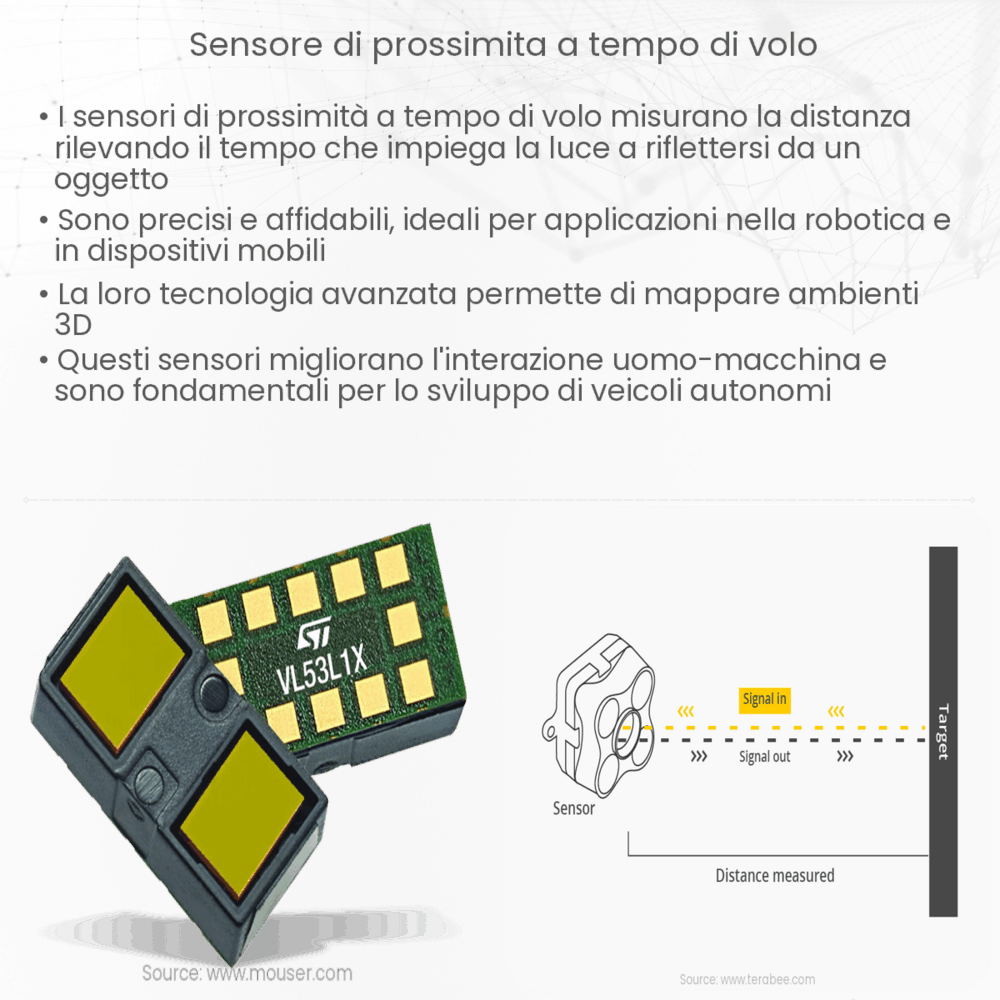 Sensore di prossimita a tempo di volo

• I sensori di prossimità a tempo di volo misurano la distanza rilevando il tempo che impiega la luce a riflettersi da un oggetto

• Sono precisi e affidabili, ideali per applicazioni nella robotica e in dispositivi mobili

• La loro tecnologia avanzata permette di mappare ambienti 3D

• Questi sensori migliorano l'interazione uomo-macchina e sono fondamentali per lo sviluppo di veicoli autonomi

ST
VL53L1X

Source: www.mouser.com

Signal in
Signal out
Sensor
Target
Distance measured

Source: www.terabee.com