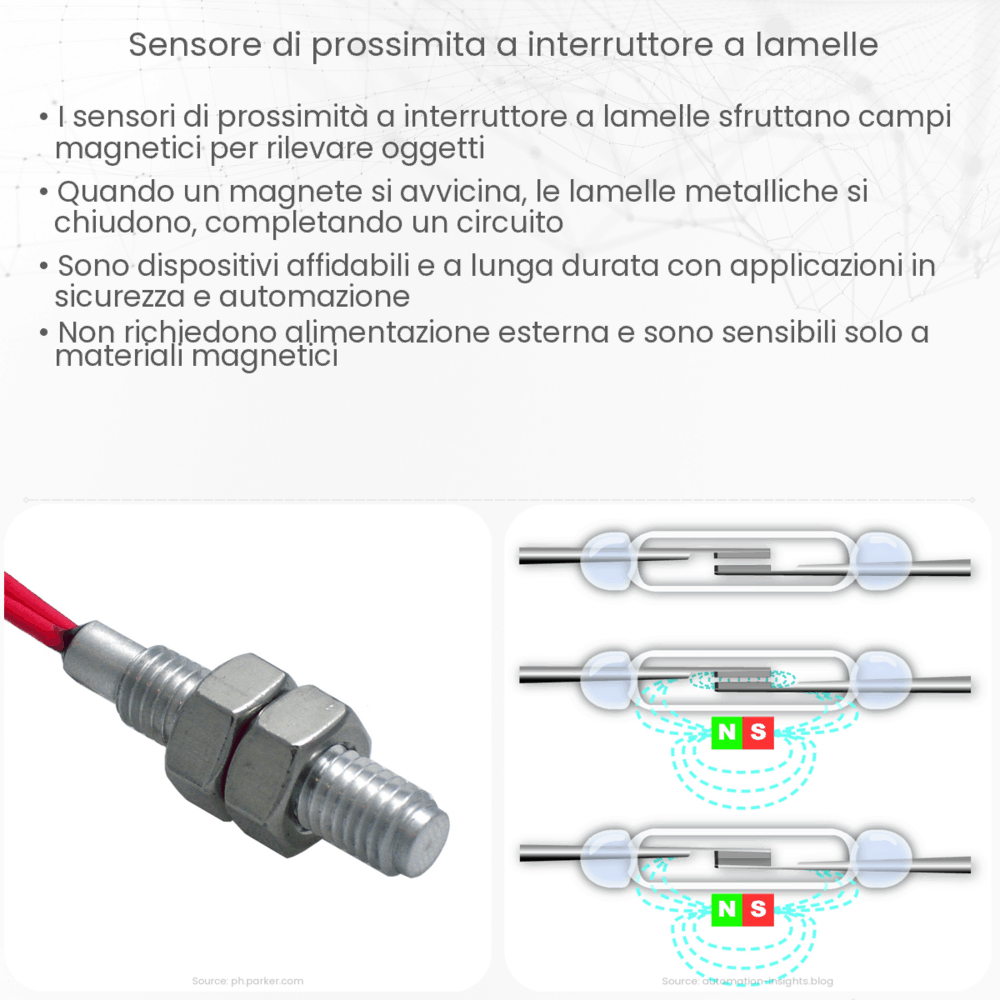 Sensore di prossimita a interruttore a lamelle

• I sensori di prossimità a interruttore a lamelle sfruttano campi magnetici per rilevare oggetti

• Quando un magnete si avvicina, le lamelle metalliche si chiudono, completando un circuito

• Sono dispositivi affidabili e a lunga durata con applicazioni in sicurezza e automazione

• Non richiedono alimentazione esterna e sono sensibili solo a materiali magnetici

Source: ph.parker.com

N S

N S

Source: automation-insights.blog