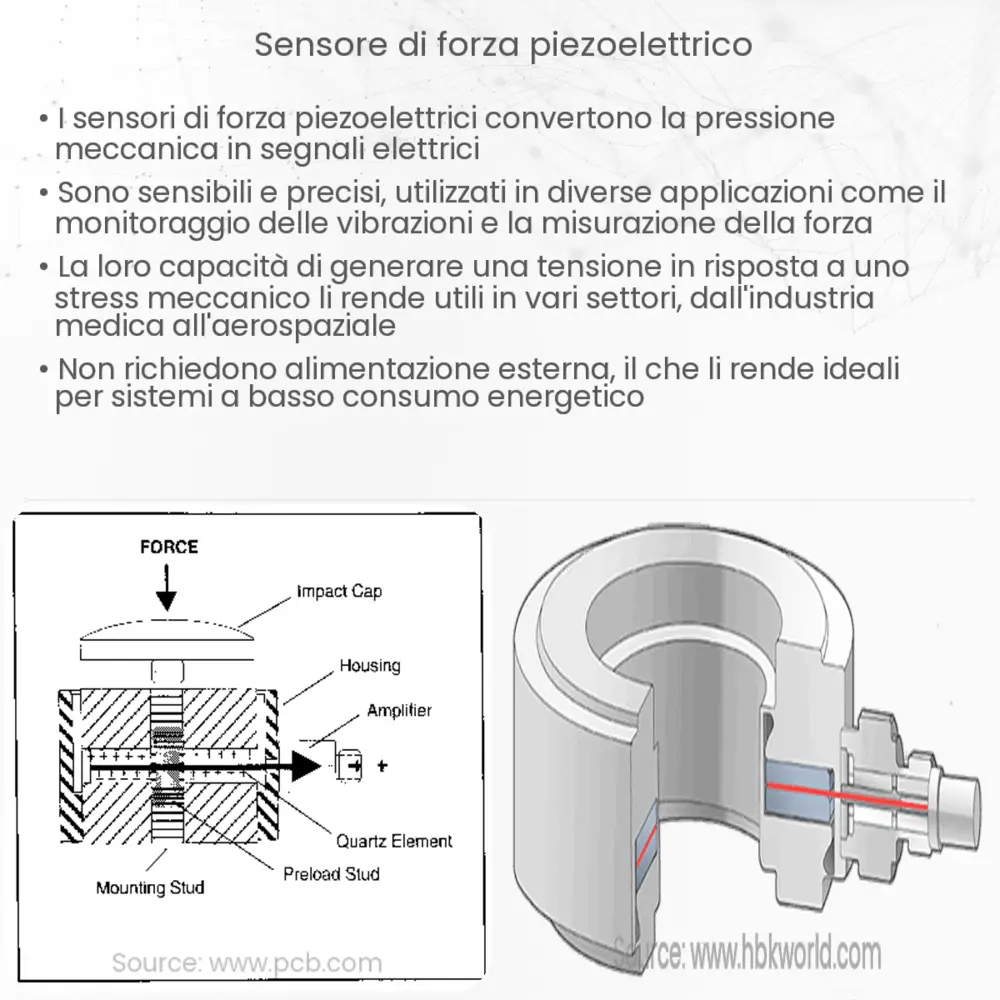 Sensore di forza piezoelettrico

• I sensori di forza piezoelettrici convertono la pressione meccanica in segnali elettrici

• Sono sensibili e precisi, utilizzati in diverse applicazioni come il monitoraggio delle vibrazioni e la misurazione della forza

• La loro capacità di generare una tensione in risposta a uno stress meccanico li rende utili in vari settori, dall'industria medica all'aerospaziale

• Non richiedono alimentazione esterna, il che li rende ideali per sistemi a basso consumo energetico

FORCE

Impact Cap

Housing

Amplifier

+

Quartz Element

Preload Stud

Mounting Stud

Source: www.pcb.com

Source: www.hbkworld.com