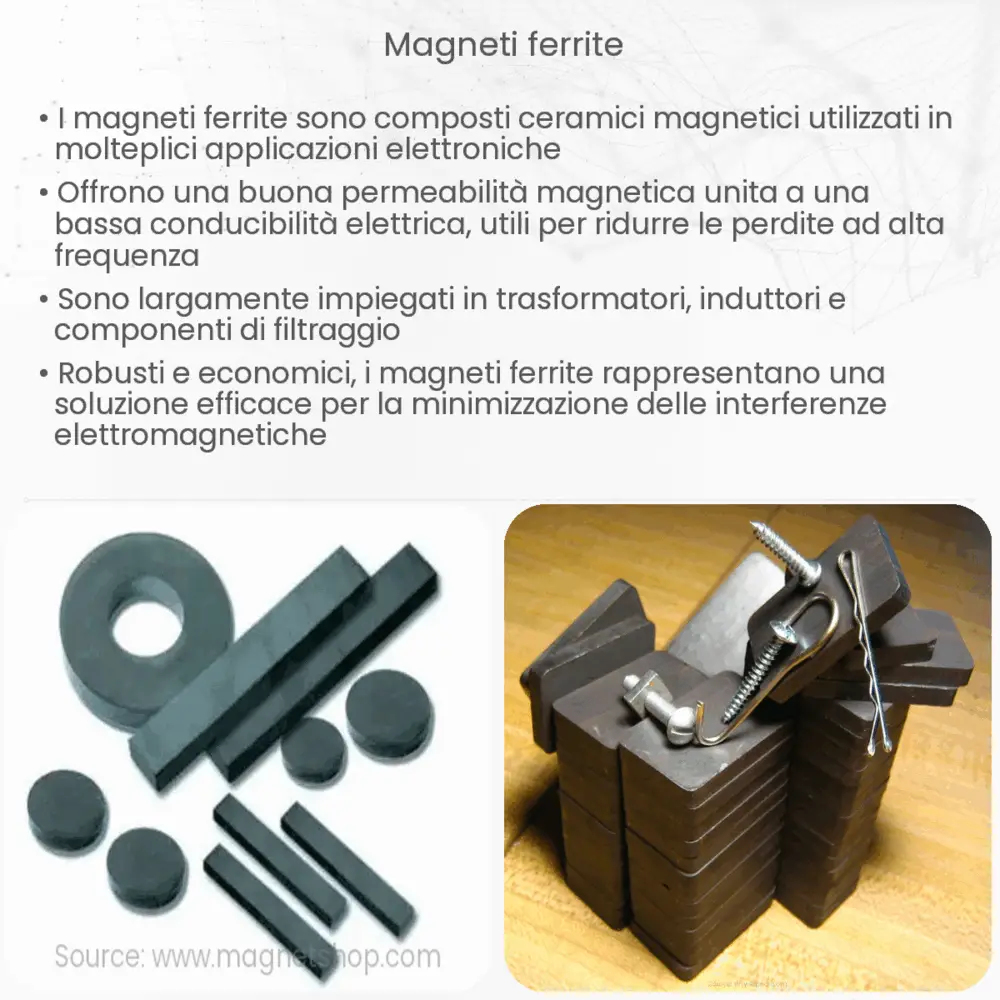 Magneti ferrite

• I magneti ferrite sono composti ceramici magnetici utilizzati in molteplici applicazioni elettroniche

• Offrono una buona permeabilità magnetica unita a una bassa conducibilità elettrica, utili per ridurre le perdite ad alta frequenza

• Sono largamente impiegati in trasformatori, induttori e componenti di filtraggio

• Robusti e economici, i magneti ferrite rappresentano una soluzione efficace per la minimizzazione delle interferenze elettromagnetiche

Source: www.magnetshop.com