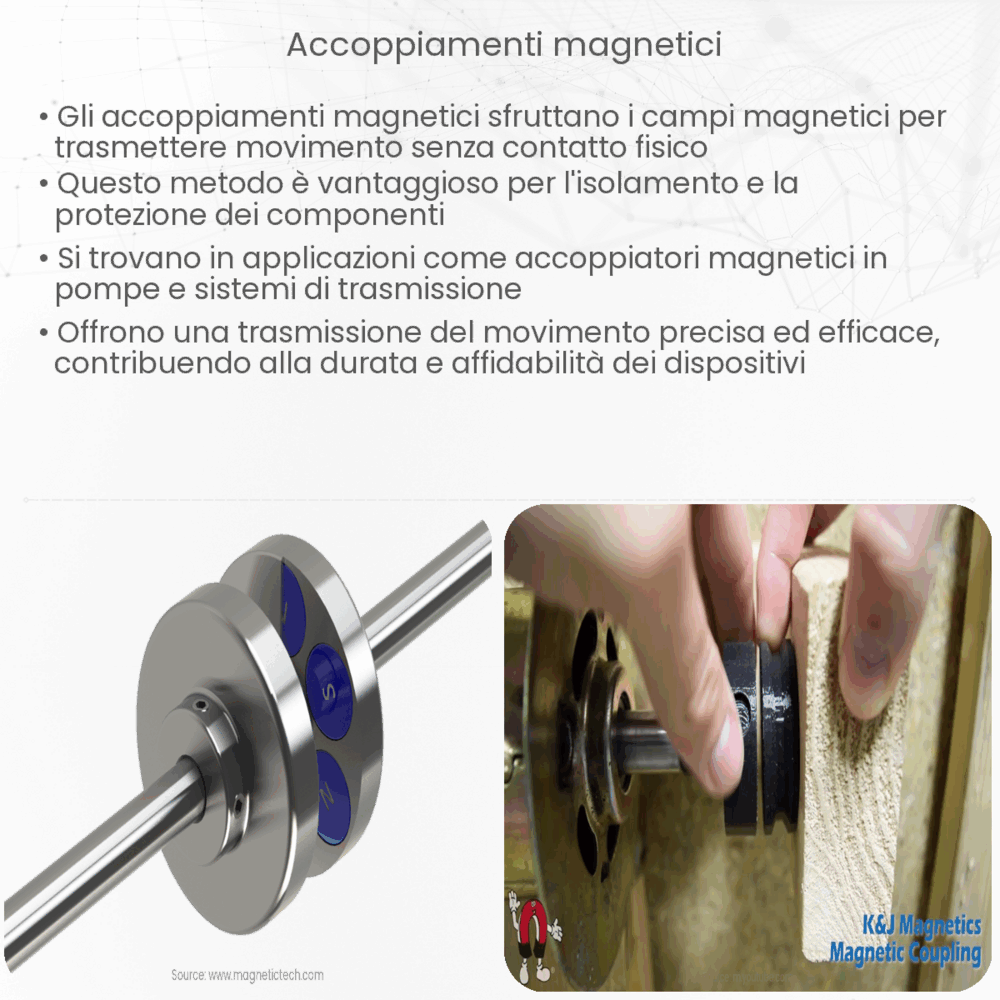 Accoppiamenti magnetici

• Gli accoppiamenti magnetici sfruttano i campi magnetici per trasmettere movimento senza contatto fisico
• Questo metodo è vantaggioso per l'isolamento e la protezione dei componenti
• Si trovano in applicazioni come accoppiatori magnetici in pompe e sistemi di trasmissione
• Offrono una trasmissione del movimento precisa ed efficace, contribuendo alla durata e affidabilità dei dispositivi

S

N

Source: www.magnetictech.com

K&J Magnetics
Magnetic Coupling