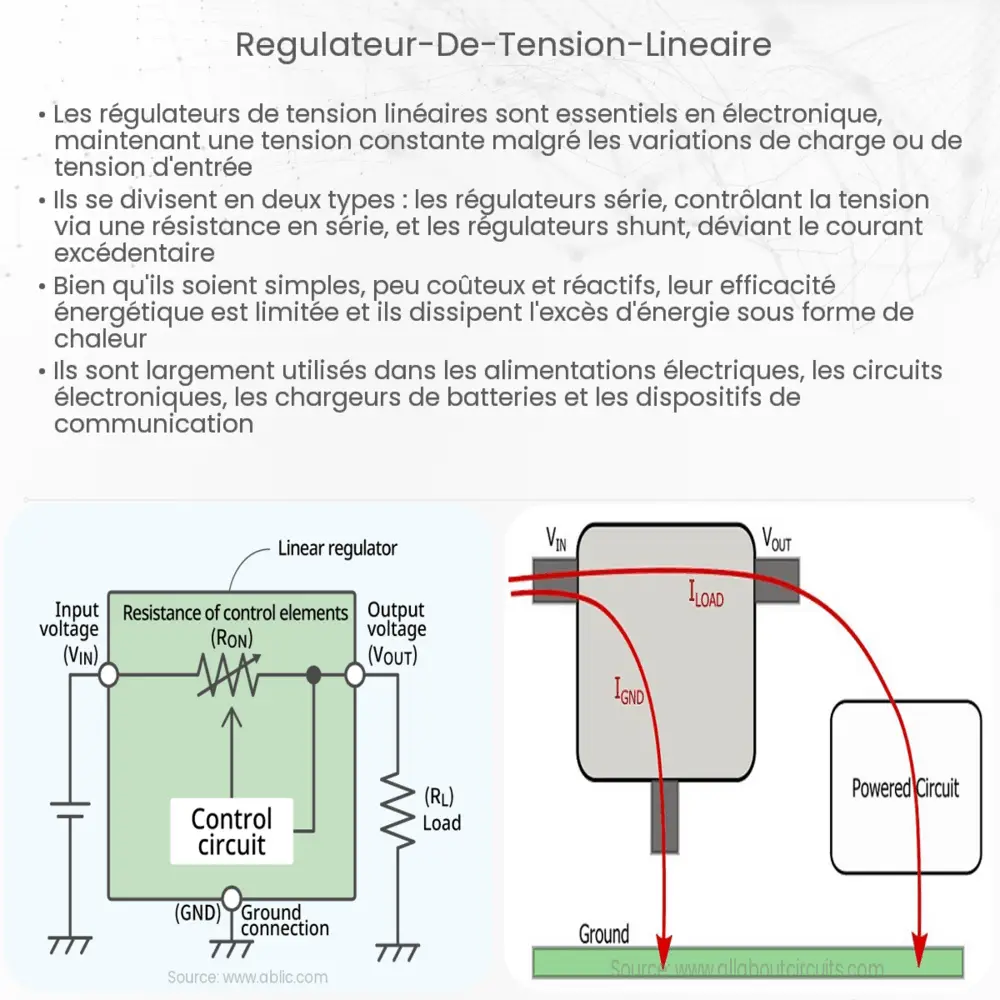 Regulateur-De-Tension-Lineaire

• Les régulateurs de tension linéaires sont essentiels en électronique, maintenant une tension constante malgré les variations de charge ou de tension d'entrée
• Ils se divisent en deux types : les régulateurs série, contrôlant la tension via une résistance en série, et les régulateurs shunt, déviant le courant excédentaire
• Bien qu'ils soient simples, peu coûteux et réactifs, leur efficacité énergétique est limitée et ils dissipent l'excès d'énergie sous forme de chaleur
• Ils sont largement utilisés dans les alimentations électriques, les circuits électroniques, les chargeurs de batteries et les dispositifs de communication

Linear regulator
Input voltage ($V_{IN}$)
Resistance of control elements ($R_{ON}$)
Output voltage ($V_{OUT}$)
Control circuit
($R_L$) Load
(GND) Ground connection
Source: www.ablic.com

$V_{IN}$
$V_{OUT}$
$I_{LOAD}$
$I_{GND}$
Powered Circuit
Ground
Source: www.allaboutcircuits.com