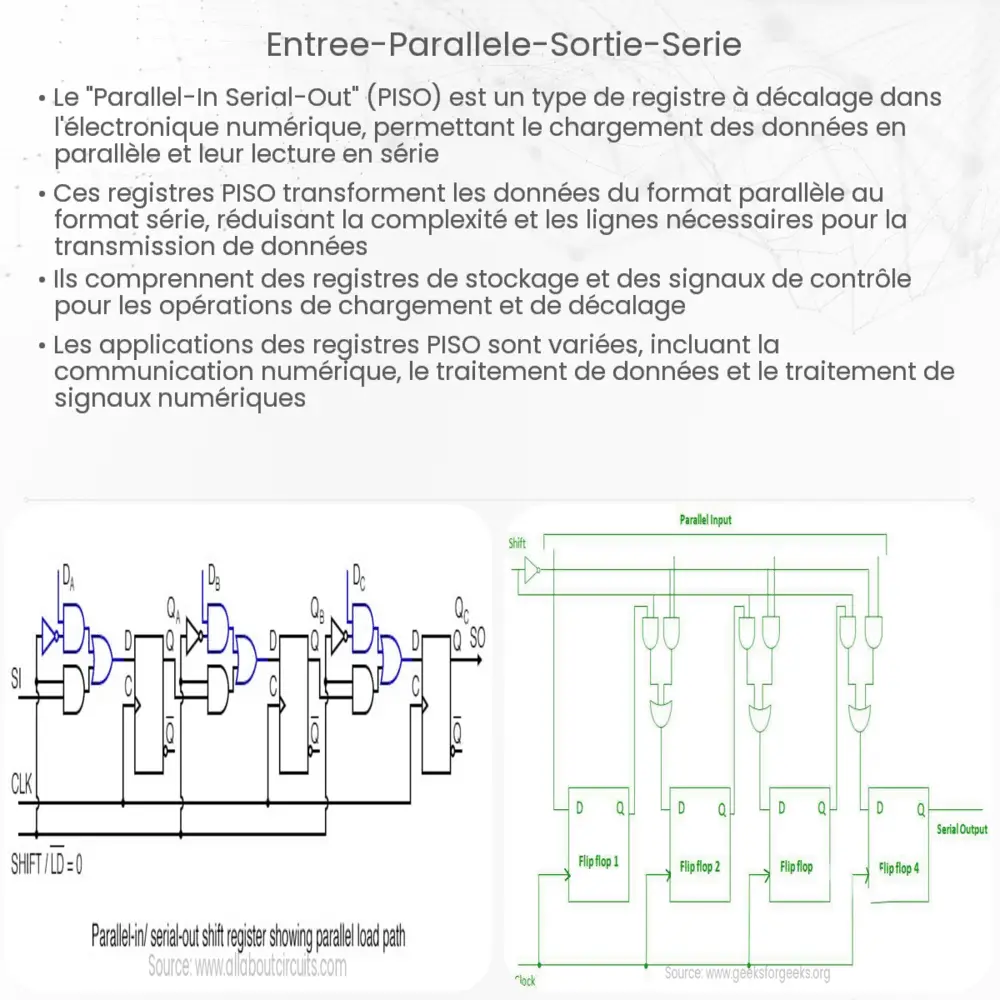 Entree-Parallele-Sortie-Serie

• Le "Parallel-In Serial-Out" (PISO) est un type de registre à décalage dans l'électronique numérique, permettant le chargement des données en parallèle et leur lecture en série

• Ces registres PISO transforment les données du format parallèle au format série, réduisant la complexité et les lignes nécessaires pour la transmission de données

• Ils comprennent des registres de stockage et des signaux de contrôle pour les opérations de chargement et de décalage

• Les applications des registres PISO sont variées, incluant la communication numérique, le traitement de données et le traitement de signaux numériques

$D_A$ $D_B$ $D_C$ $Q_A$ $Q_B$ $Q_C$ SO
SI
D Q C $\overline{Q}$
D Q C $\overline{Q}$
D Q C $\overline{Q}$
CLK
SHIFT / $\overline{LD}$ = 0

Parallel-in/ serial-out shift register showing parallel load path
Source: www.allaboutcircuits.com

Parallel Input
Shift
D Q Flip flop 1
D Q Flip flop 2
D Q Flip flop
D Q Flip flop 4
Serial Output
Clock
Source: www.geeksforgeeks.org