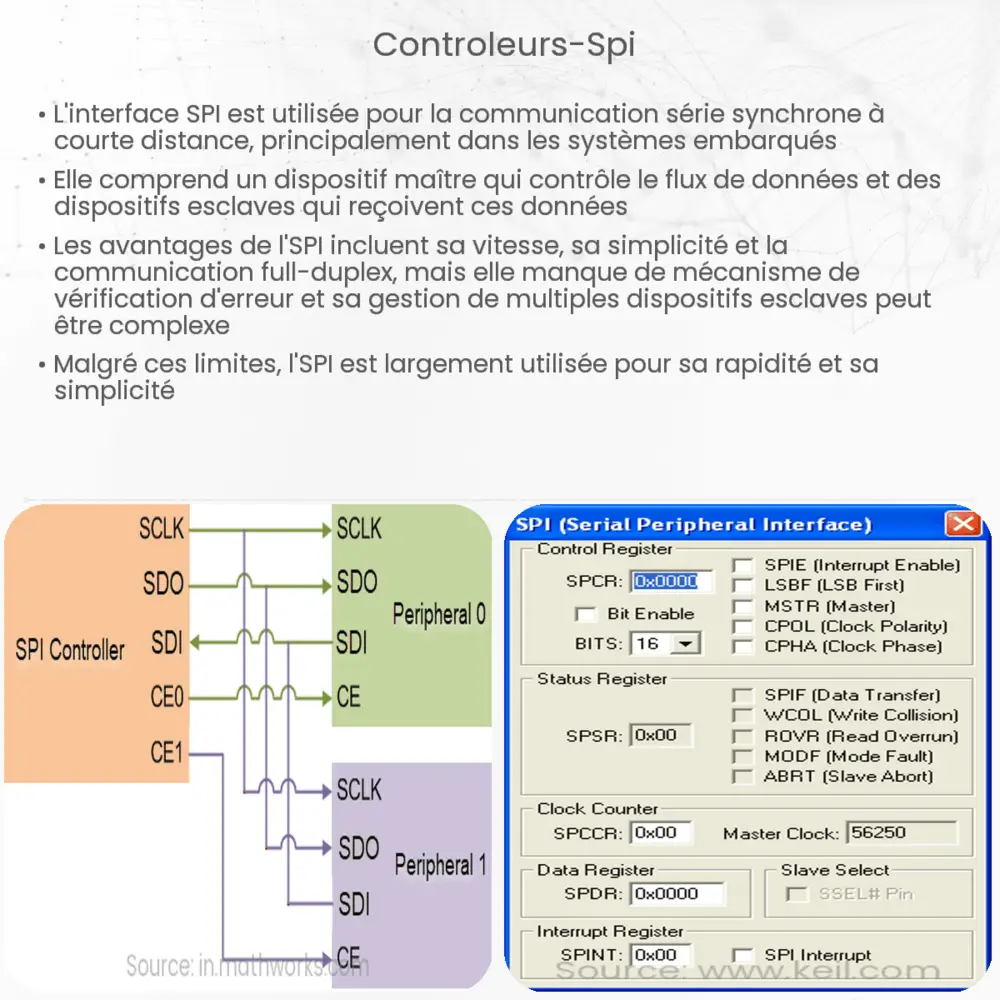 Controleurs-Spi

• L'interface SPI est utilisée pour la communication série synchrone à courte distance, principalement dans les systèmes embarqués

• Elle comprend un dispositif maître qui contrôle le flux de données et des dispositifs esclaves qui reçoivent ces données

• Les avantages de l'SPI incluent sa vitesse, sa simplicité et la communication full-duplex, mais elle manque de mécanisme de vérification d'erreur et sa gestion de multiples dispositifs esclaves peut être complexe

• Malgré ces limites, l'SPI est largement utilisée pour sa rapidité et sa simplicité

SPI Controller
SCLK
SDO
SDI
CE0
CE1
SCLK
SDO
SDI
CE
Peripheral 0
SCLK
SDO
SDI
CE
Peripheral 1
Source: in.mathworks.com

SPI (Serial Peripheral Interface)
Control Register
SPCR: 0x0000
Bit Enable
BITS: 16
SPIE (Interrupt Enable)
LSBF (LSB First)
MSTR (Master)
CPOL (Clock Polarity)
CPHA (Clock Phase)
Status Register
SPSR: 0x00
SPIF (Data Transfer)
WCOL (Write Collision)
ROVR (Read Overrun)
MODF (Mode Fault)
ABRT (Slave Abort)
Clock Counter
SPCCR: 0x00
Master Clock: 56250
Data Register
SPDR: 0x0000
Slave Select
SSEL# Pin
Interrupt Register
SPINT: 0x00
SPI Interrupt
Source: www.keil.com