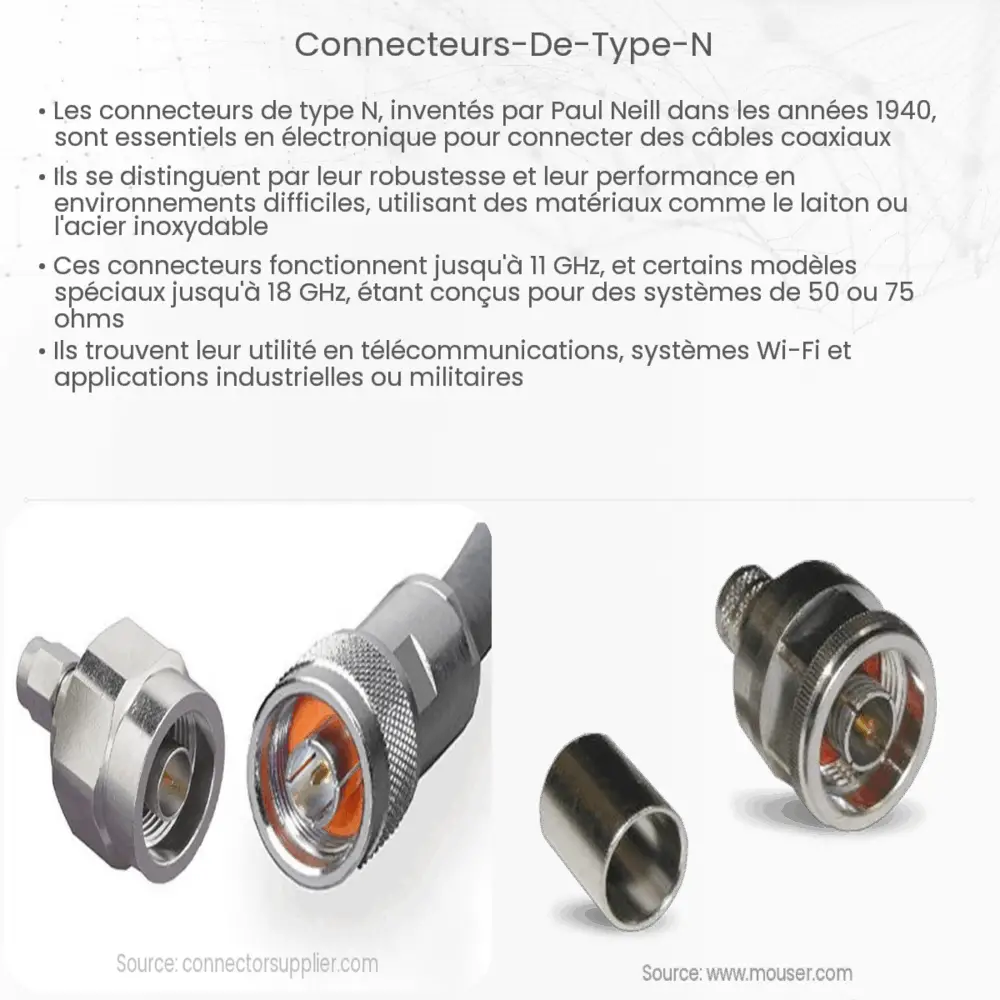 Connecteurs-De-Type-N

• Les connecteurs de type N, inventés par Paul Neill dans les années 1940, sont essentiels en électronique pour connecter des câbles coaxiaux

• Ils se distinguent par leur robustesse et leur performance en environnements difficiles, utilisant des matériaux comme le laiton ou l'acier inoxydable

• Ces connecteurs fonctionnent jusqu'à 11 GHz, et certains modèles spéciaux jusqu'à 18 GHz, étant conçus pour des systèmes de 50 ou 75 ohms

• Ils trouvent leur utilité en télécommunications, systèmes Wi-Fi et applications industrielles ou militaires

Source: connectorsupplier.com

Source: www.mouser.com