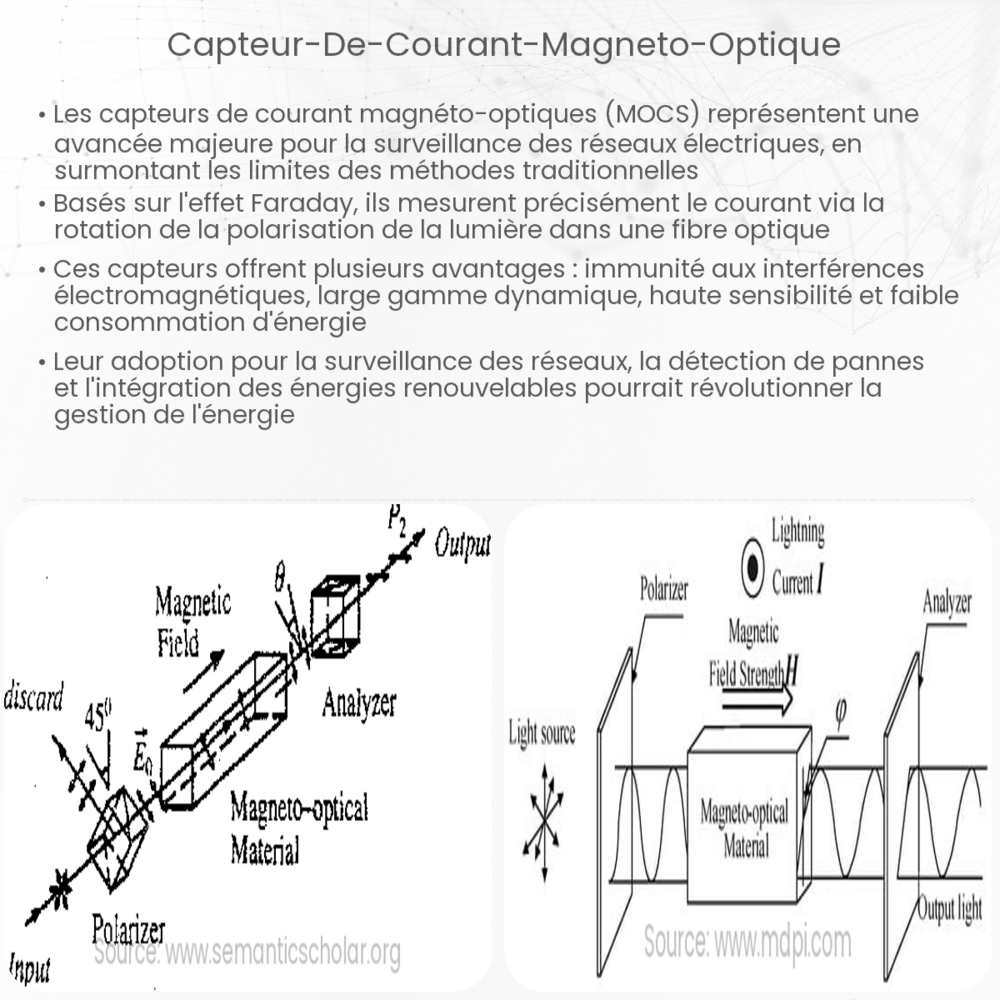 Capteur-De-Courant-Magneto-Optique

• Les capteurs de courant magnéto-optiques (MOCS) représentent une avancée majeure pour la surveillance des réseaux électriques, en surmontant les limites des méthodes traditionnelles

• Basés sur l'effet Faraday, ils mesurent précisément le courant via la rotation de la polarisation de la lumière dans une fibre optique

• Ces capteurs offrent plusieurs avantages : immunité aux interférences électromagnétiques, large gamme dynamique, haute sensibilité et faible consommation d'énergie

• Leur adoption pour la surveillance des réseaux, la détection de pannes et l'intégration des énergies renouvelables pourrait révolutionner la gestion de l'énergie

$P_2$
Output
$\theta$
Magnetic Field
Analyzer
discard
$45^0$
$\vec{E}_0$
Magneto-optical Material
Polarizer
Input
Source: www.semanticscholar.org

Lightning Current $I$
Polarizer
Analyzer
Magnetic Field Strength $H$
$\varphi$
Light source
Magneto-optical Material
Output light
Source: www.mdpi.com