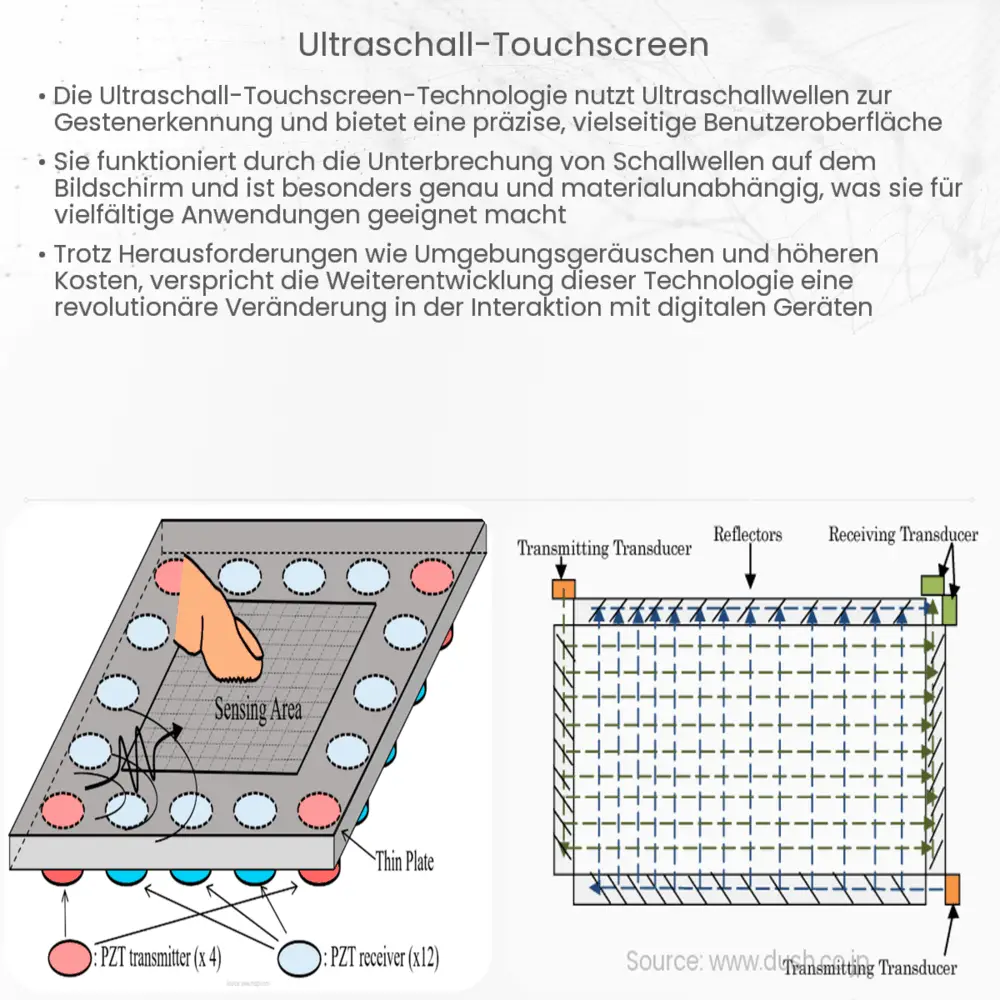 Ultraschall-Touchscreen

• Die Ultraschall-Touchscreen-Technologie nutzt Ultraschallwellen zur Gestenerkennung und bietet eine präzise, vielseitige Benutzeroberfläche

• Sie funktioniert durch die Unterbrechung von Schallwellen auf dem Bildschirm und ist besonders genau und materialunabhängig, was sie für vielfältige Anwendungen geeignet macht

• Trotz Herausforderungen wie Umgebungsgeräuschen und höheren Kosten, verspricht die Weiterentwicklung dieser Technologie eine revolutionäre Veränderung in der Interaktion mit digitalen Geräten

Sensing Area

Thin Plate

: PZT transmitter (x 4)

: PZT receiver (x12)

Transmitting Transducer

Reflectors

Receiving Transducer

Source: www.dush.co.in

Transmitting Transducer