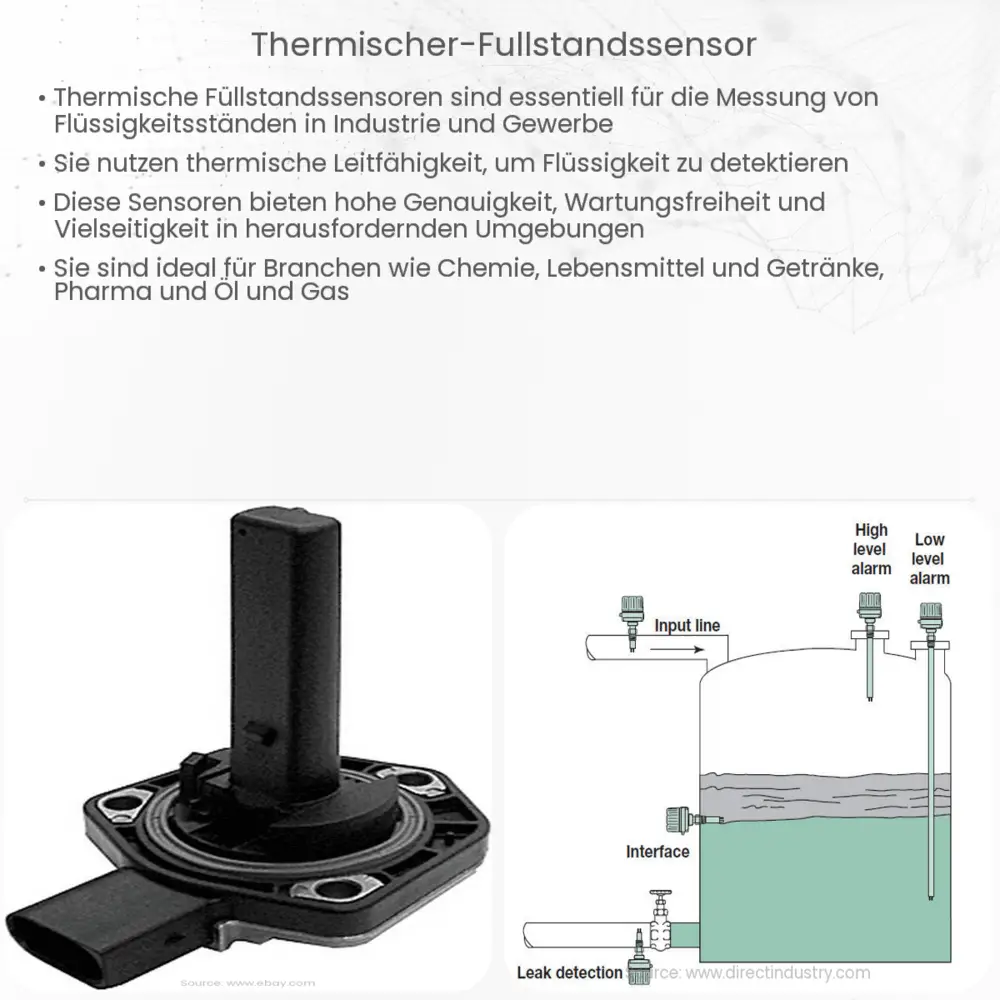 Thermischer-Fullstandssensor

• Thermische Füllstandssensoren sind essentiell für die Messung von Flüssigkeitsständen in Industrie und Gewerbe

• Sie nutzen thermische Leitfähigkeit, um Flüssigkeit zu detektieren

• Diese Sensoren bieten hohe Genauigkeit, Wartungsfreiheit und Vielseitigkeit in herausfordernden Umgebungen

• Sie sind ideal für Branchen wie Chemie, Lebensmittel und Getränke, Pharma und Öl und Gas

Source: www.ebay.com

High level alarm

Low level alarm

Input line

Interface

Leak detection

Source: www.directindustry.com