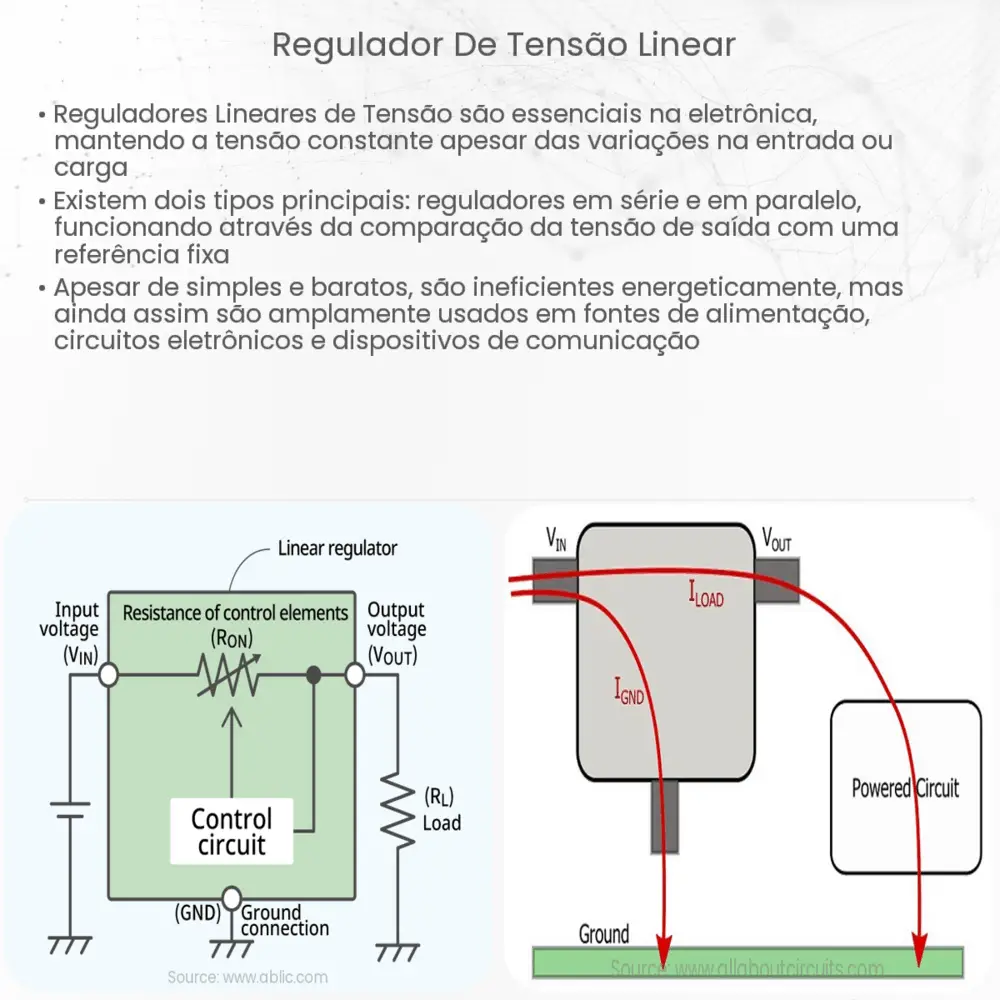 Regulador De Tensão Linear

• Reguladores Lineares de Tensão são essenciais na eletrônica, mantendo a tensão constante apesar das variações na entrada ou carga

• Existem dois tipos principais: reguladores em série e em paralelo, funcionando através da comparação da tensão de saída com uma referência fixa

• Apesar de simples e baratos, são ineficientes energeticamente, mas ainda assim são amplamente usados em fontes de alimentação, circuitos eletrônicos e dispositivos de comunicação

Linear regulator
Input voltage ($V_{IN}$)
Resistance of control elements
($R_{ON}$)
Output voltage ($V_{OUT}$)
Control circuit
($R_L$) Load
(GND) Ground connection
Source: www.ablic.com

$V_{IN}$
$V_{OUT}$
$I_{LOAD}$
$I_{GND}$
Powered Circuit
Ground
Source: www.allaboutcircuits.com