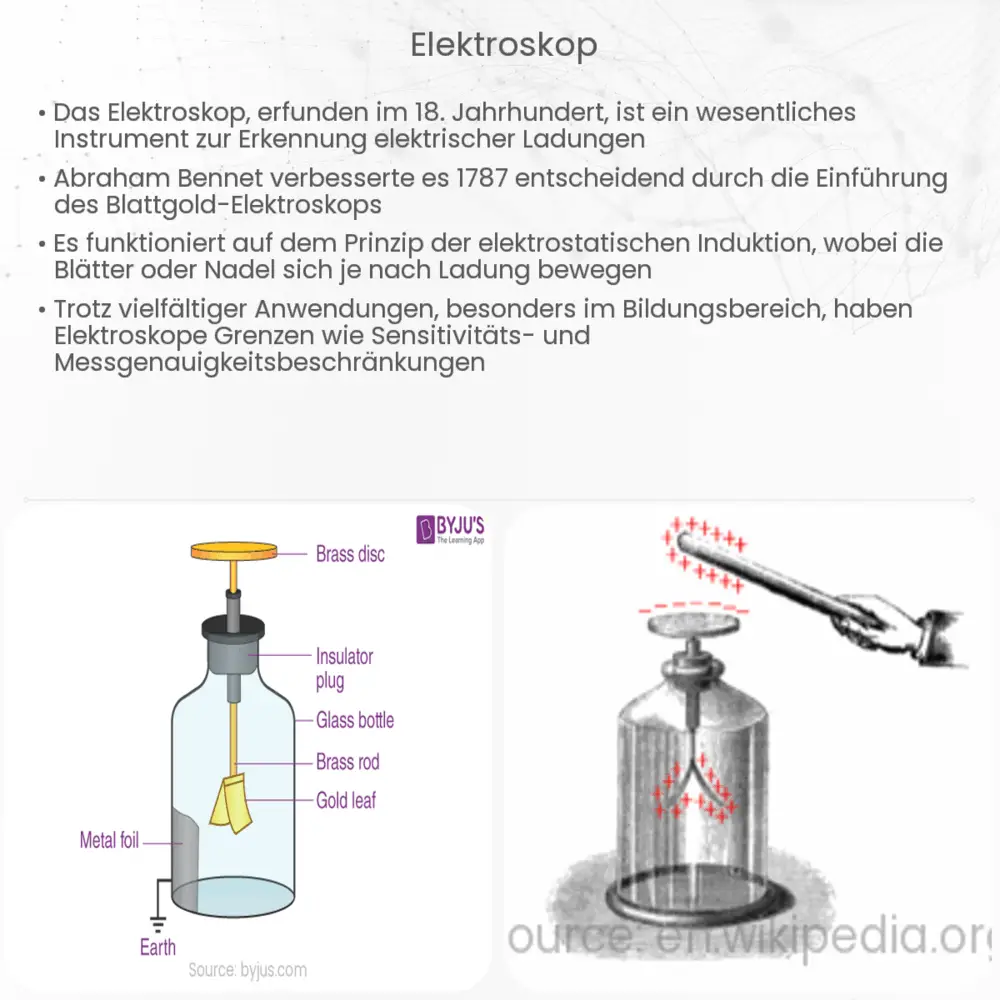 Elektroskop

• Das Elektroskop, erfunden im 18. Jahrhundert, ist ein wesentliches Instrument zur Erkennung elektrischer Ladungen

• Abraham Bennet verbesserte es 1787 entscheidend durch die Einführung des Blattgold-Elektroskops

• Es funktioniert auf dem Prinzip der elektrostatischen Induktion, wobei die Blätter oder Nadel sich je nach Ladung bewegen

• Trotz vielfältiger Anwendungen, besonders im Bildungsbereich, haben Elektroskope Grenzen wie Sensitivitäts- und Messgenauigkeitsbeschränkungen

BYJU'S
The Learning App

Brass disc
Insulator plug
Glass bottle
Brass rod
Gold leaf
Metal foil
Earth

Source: byjus.com

ource: en.wikipedia.org