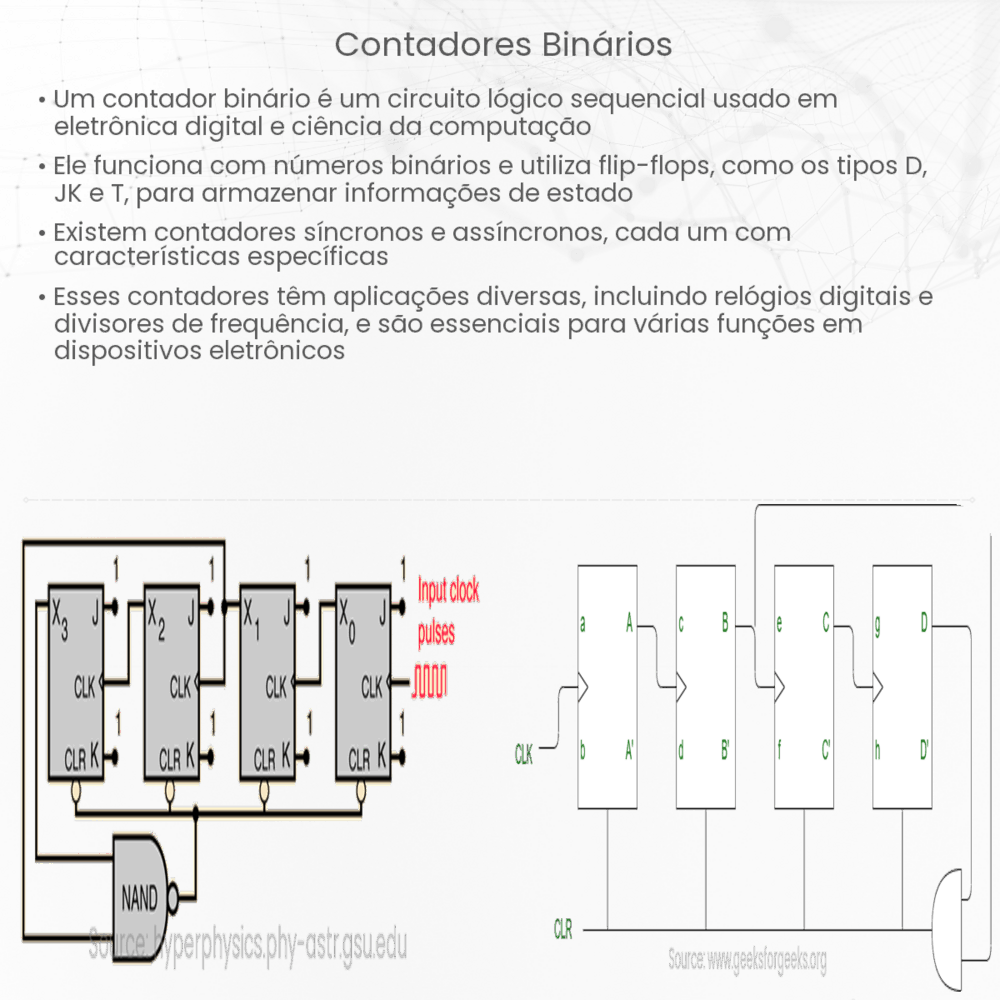 Contadores Binários

• Um contador binário é um circuito lógico sequencial usado em eletrônica digital e ciência da computação

• Ele funciona com números binários e utiliza flip-flops, como os tipos D, JK e T, para armazenar informações de estado

• Existem contadores síncronos e assíncronos, cada um com características específicas

• Esses contadores têm aplicações diversas, incluindo relógios digitais e divisores de frequência, e são essenciais para várias funções em dispositivos eletrônicos

1 1 1 1
$X_3$ J $X_2$ J $X_1$ J $X_0$ J
Input clock pulses
CLK CLK CLK CLK
1 1 1 1
CLR K CLR K CLR K CLR K
NAND
Source: hyperphysics.phy-astr.gsu.edu

a A c B e C g D
CLK
b A' d B' f C' h D'
CLR
Source: www.geeksforgeeks.org