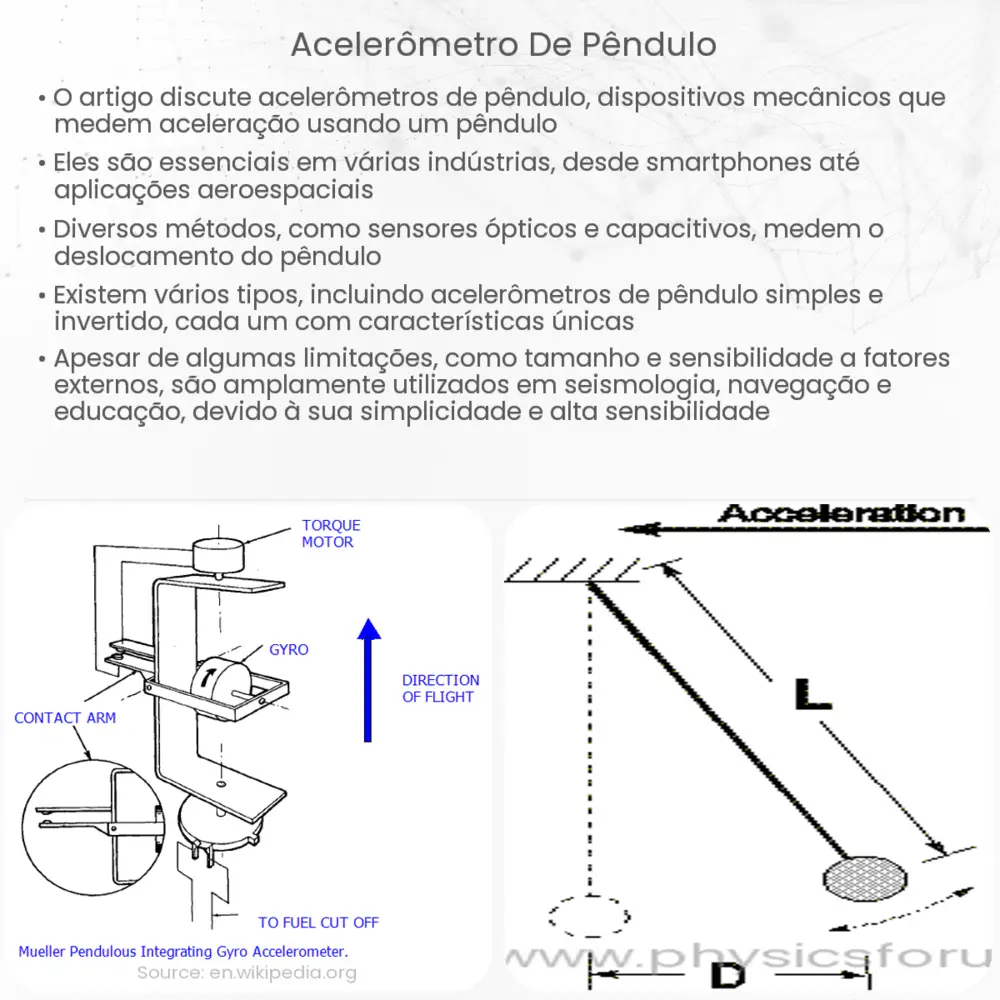 Acelerômetro De Pêndulo

• O artigo discute acelerômetros de pêndulo, dispositivos mecânicos que medem aceleração usando um pêndulo

• Eles são essenciais em várias indústrias, desde smartphones até aplicações aeroespaciais

• Diversos métodos, como sensores ópticos e capacitivos, medem o deslocamento do pêndulo

• Existem vários tipos, incluindo acelerômetros de pêndulo simples e invertido, cada um com características únicas

• Apesar de algumas limitações, como tamanho e sensibilidade a fatores externos, são amplamente utilizados em seismologia, navegação e educação, devido à sua simplicidade e alta sensibilidade

TORQUE MOTOR

GYRO

DIRECTION OF FLIGHT

CONTACT ARM

TO FUEL CUT OFF

Mueller Pendulous Integrating Gyro Accelerometer.

Source: en.wikipedia.org

Acceleration

L

D

www.physicsforu