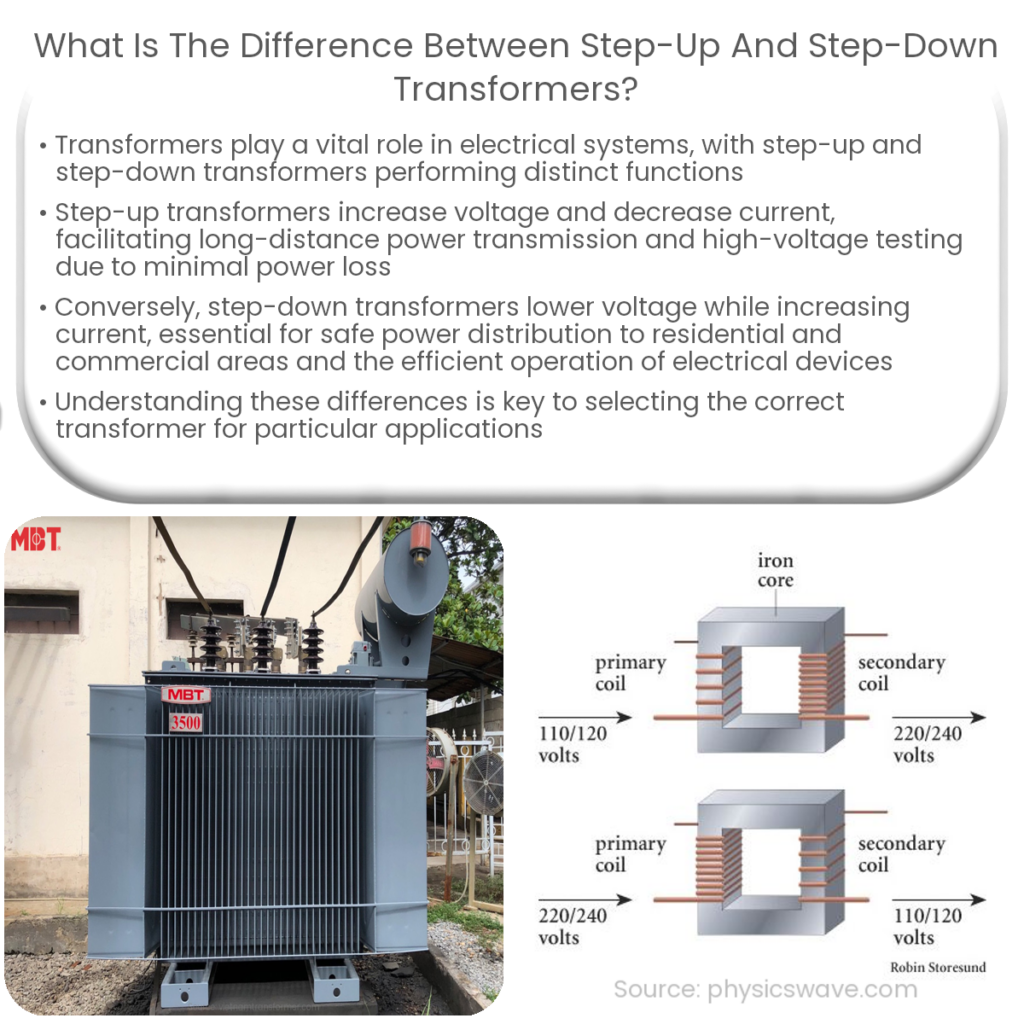 What Is The Difference Between Step-Up And Step-Down Transformers?

• Transformers play a vital role in electrical systems, with step-up and step-down transformers performing distinct functions

• Step-up transformers increase voltage and decrease current, facilitating long-distance power transmission and high-voltage testing due to minimal power loss

• Conversely, step-down transformers lower voltage while increasing current, essential for safe power distribution to residential and commercial areas and the efficient operation of electrical devices

• Understanding these differences is key to selecting the correct transformer for particular applications

MBT

MBT
3500

iron core

primary coil

secondary coil

110/120 volts

220/240 volts

primary coil

secondary coil

220/240 volts

110/120 volts

Robin Storesund

Source: physicswave.com