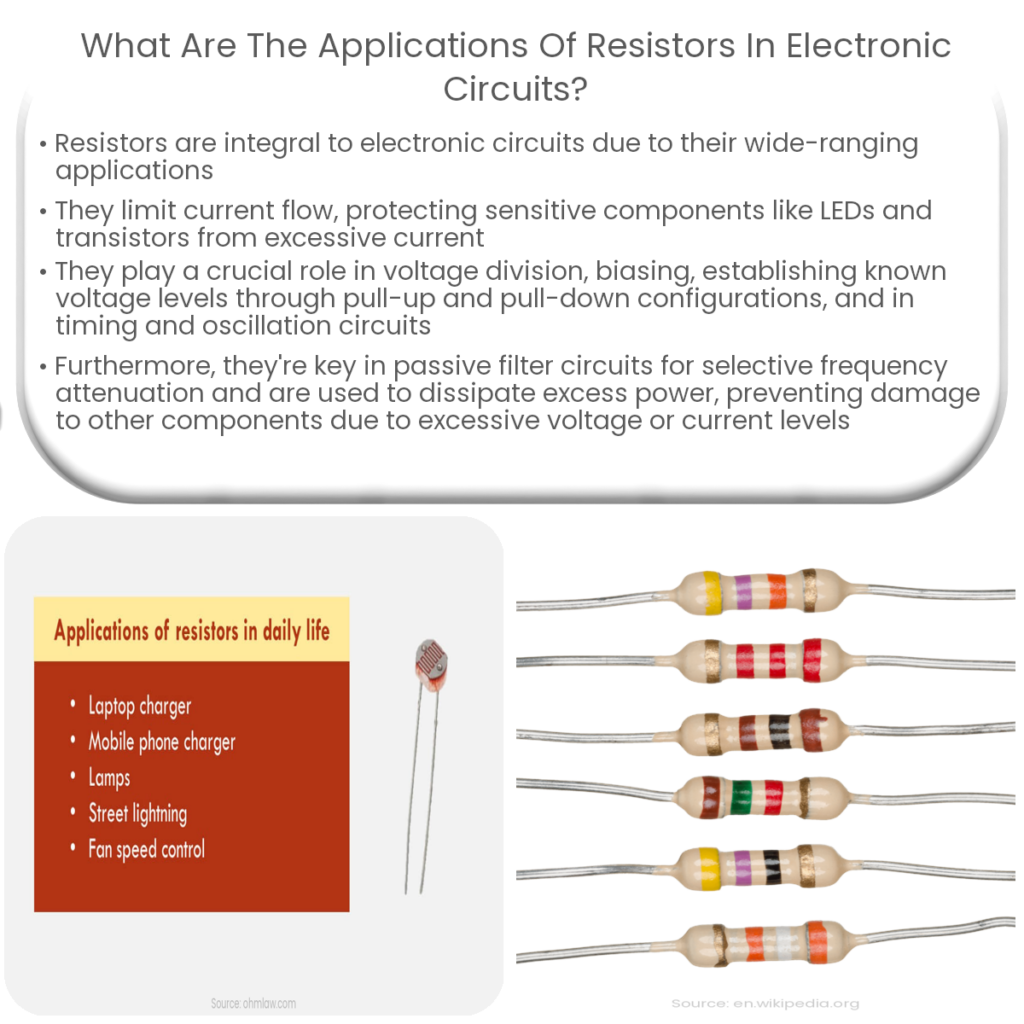 What Are The Applications Of Resistors In Electronic Circuits?

• Resistors are integral to electronic circuits due to their wide-ranging applications

• They limit current flow, protecting sensitive components like LEDs and transistors from excessive current

• They play a crucial role in voltage division, biasing, establishing known voltage levels through pull-up and pull-down configurations, and in timing and oscillation circuits

• Furthermore, they're key in passive filter circuits for selective frequency attenuation and are used to dissipate excess power, preventing damage to other components due to excessive voltage or current levels

Applications of resistors in daily life

• Laptop charger
• Mobile phone charger
• Lamps
• Street lightning
• Fan speed control

Source: ohmlaw.com

Source: en.wikipedia.org