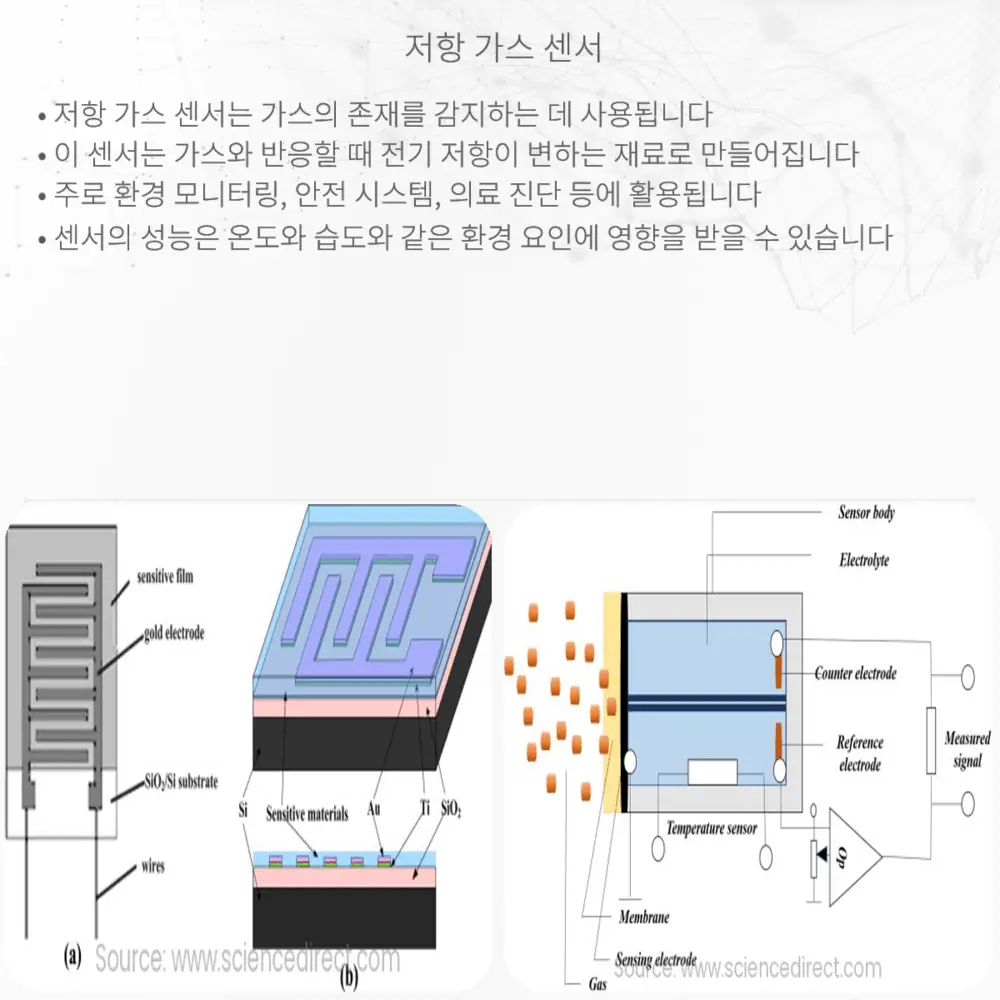 저항 가스 센서

• 저항 가스 센서는 가스의 존재를 감지하는 데 사용됩니다
• 이 센서는 가스와 반응할 때 전기 저항이 변하는 재료로 만들어집니다
• 주로 환경 모니터링, 안전 시스템, 의료 진단 등에 활용됩니다
• 센서의 성능은 온도와 습도와 같은 환경 요인에 영향을 받을 수 있습니다

sensitive film
gold electrode
$SiO_2$/Si substrate
wires
(a) Source: www.sciencedirect.com

Si
Sensitive materials
Au
Ti
$SiO_2$
(b)

Sensor body
Electrolyte
Counter electrode
Reference electrode
Measured signal
Temperature sensor
OP
Membrane
Sensing electrode
Gas
Source: www.sciencedirect.com