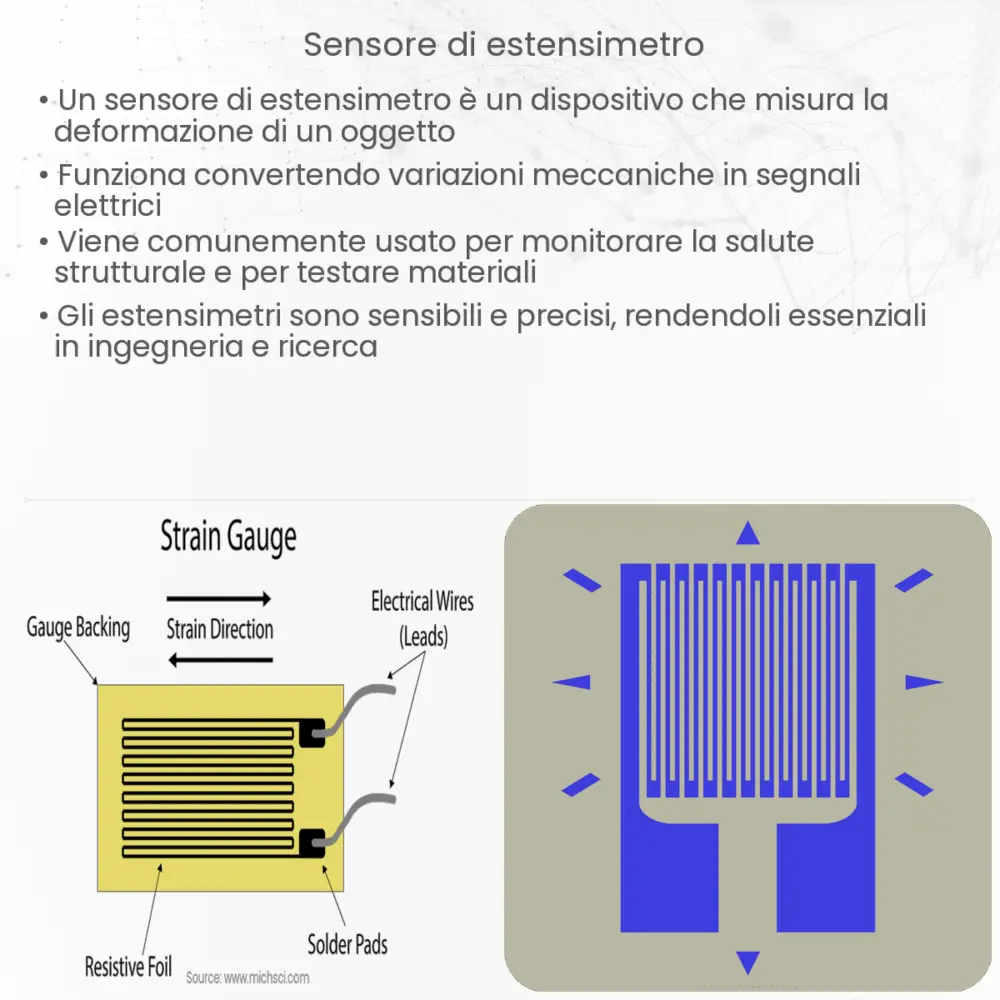 Sensore di estensimetro

• Un sensore di estensimetro è un dispositivo che misura la deformazione di un oggetto

• Funziona convertendo variazioni meccaniche in segnali elettrici

• Viene comunemente usato per monitorare la salute strutturale e per testare materiali

• Gli estensimetri sono sensibili e precisi, rendendoli essenziali in ingegneria e ricerca

Strain Gauge

Gauge Backing

Strain Direction

Electrical Wires (Leads)

Resistive Foil

Solder Pads

Source: www.michsci.com