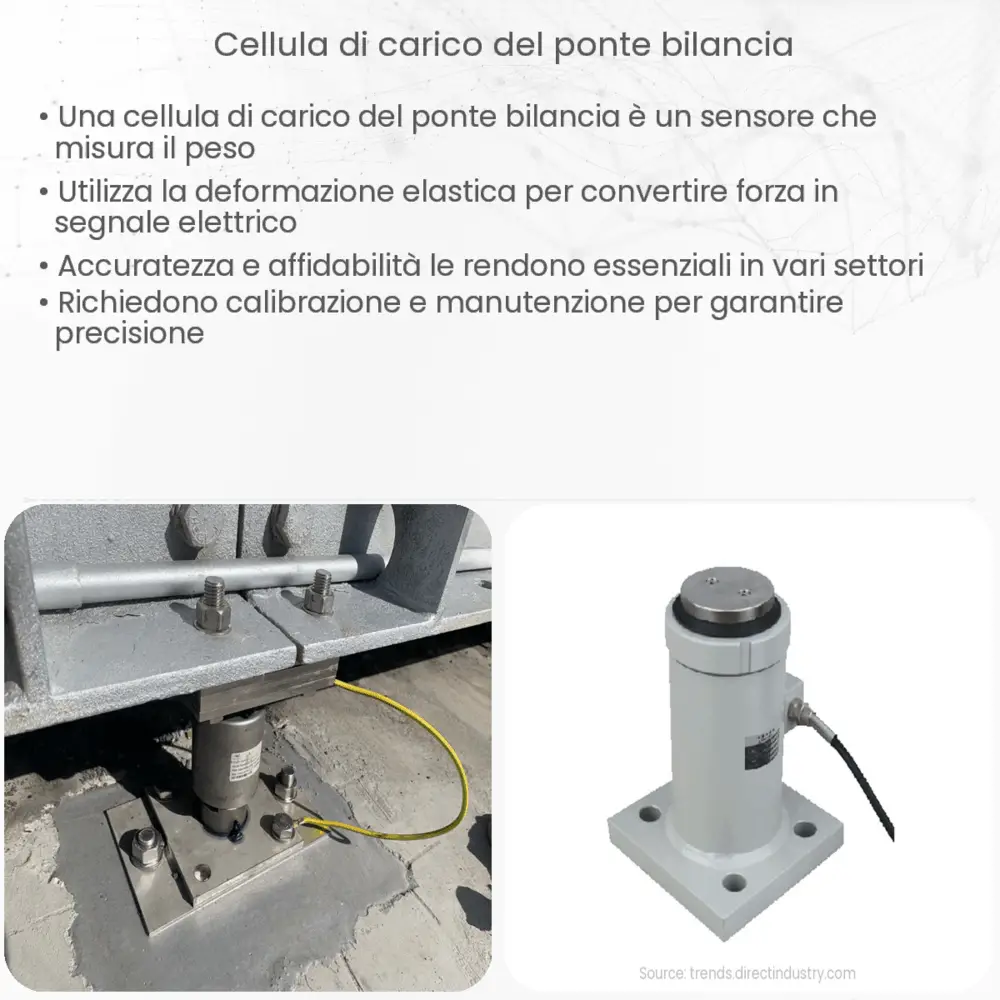 Cellula di carico del ponte bilancia

• Una cellula di carico del ponte bilancia è un sensore che misura il peso

• Utilizza la deformazione elastica per convertire forza in segnale elettrico

• Accuratezza e affidabilità le rendono essenziali in vari settori

• Richiedono calibrazione e manutenzione per garantire precisione

Source: trends.directindustry.com